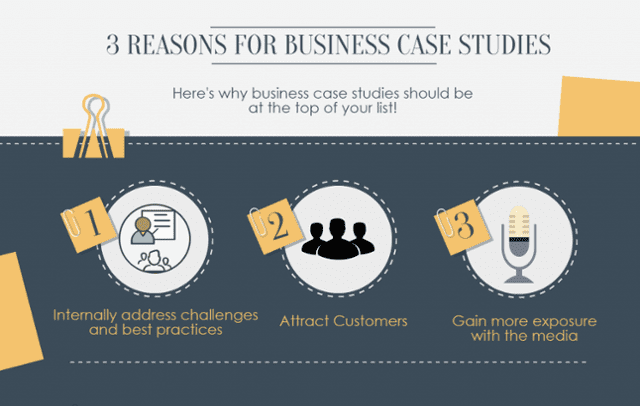 3 REASONS FOR BUSINESS CASE STUDIES

Here's why business case studies should be at the top of your list!

1

Internally address challenges and best practices

2

Attract Customers

3

Gain more exposure with the media